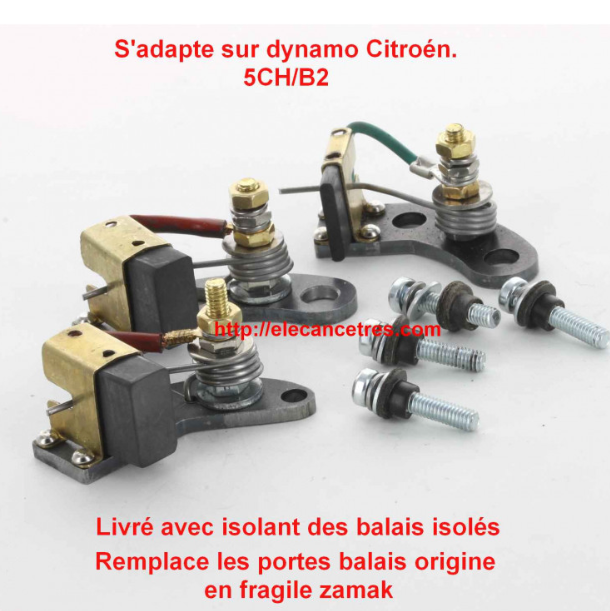 S'adapte sur dynamo Citroén.
5CH/B2

http://elecancetres.com

Livré avec isolant des balais isolés
Remplace les portes balais origine
en fragile zamak