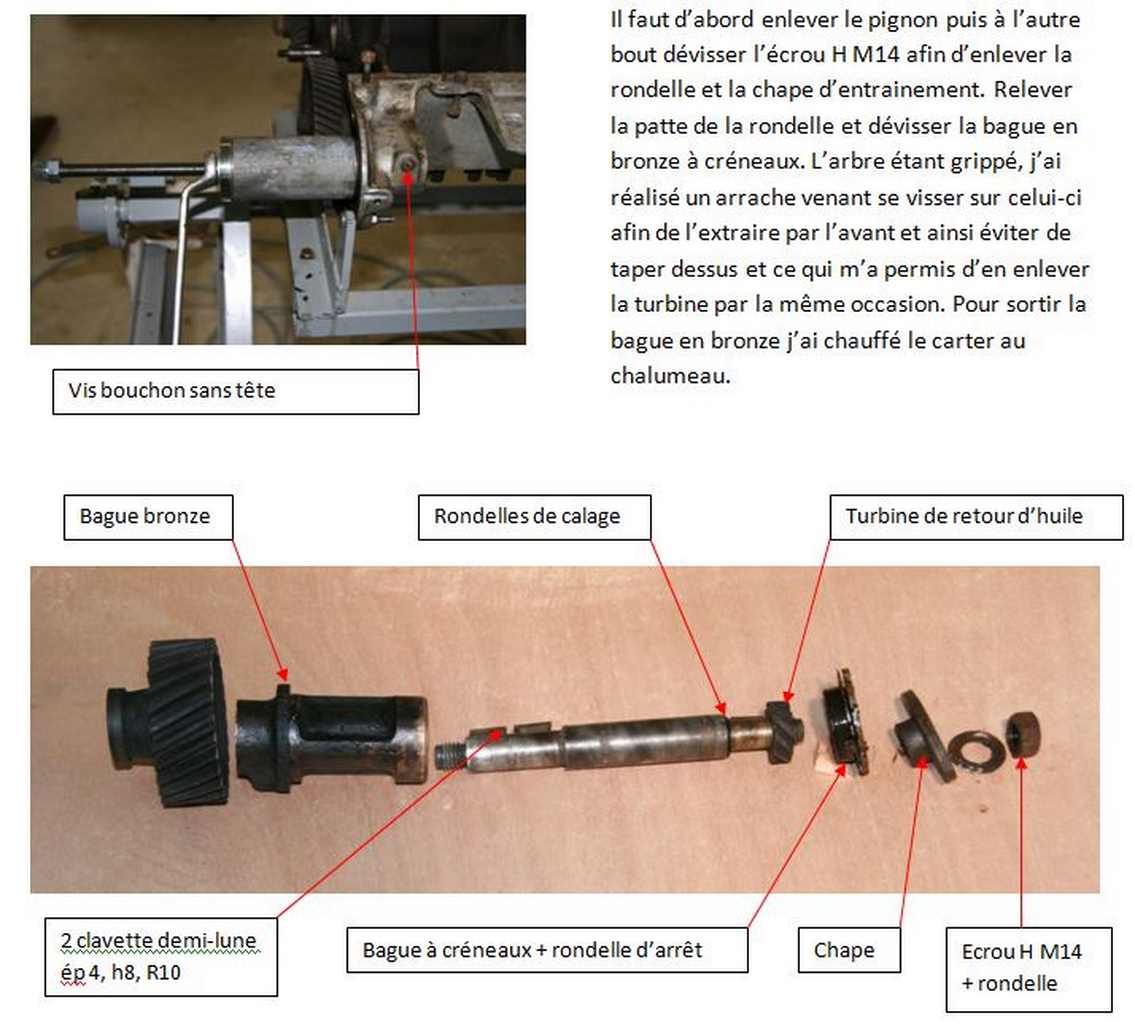 Il faut d'abord enlever le pignon puis à l'autre bout dévisser l'écrou H M14 afin d'enlever la rondelle et la chape d'entrainement. Relever la patte de la rondelle et dévisser la bague en bronze à créneaux. L'arbre étant grippé, j'ai réalisé un arrache venant se visser sur celui-ci afin de l'extraire par l'avant et ainsi éviter de taper dessus et ce qui m'a permis d'en enlever la turbine par la même occasion. Pour sortir la bague en bronze j'ai chauffé le carter au chalumeau.

Vis bouchon sans tête

Bague bronze

Rondelles de calage

Turbine de retour d'huile

2 clavette demi-lune ép 4, h8, R10

Bague à créneaux + rondelle d'arrêt

Chape

Ecrou H M14 + rondelle